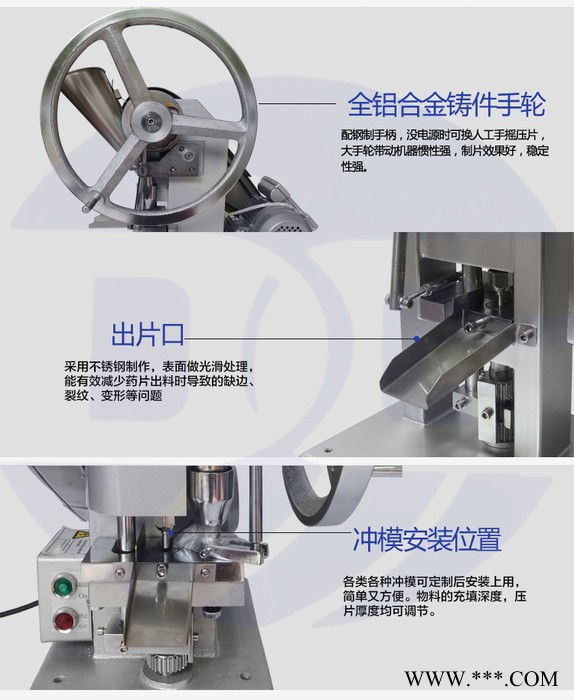 全铝合金铸件手轮

配钢制手柄，没电源时可换人工手摇压片，大手轮带动机器惯性强，制片效果好，稳定性强。

出片口

采用不锈钢制作，表面做光滑处理，能有效减少药片出料时导致的缺边、裂纹、变形等问题

冲模安装位置

各类各种冲模可定制后安装上用，简单又方便。物料的充填深度，压片厚度均可调节。

WWW.***.COM