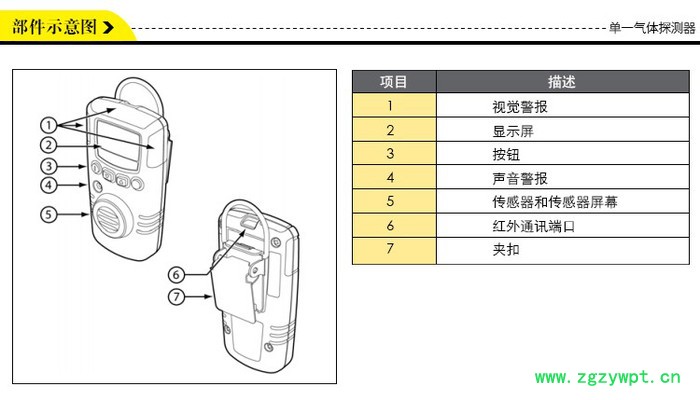 部件示意图

单一气体探测器

1
2
3
4
5
6
7

| 项目 | 描述 |
|---|---|
| 1 | 视觉警报 |
| 2 | 显示屏 |
| 3 | 按钮 |
| 4 | 声音警报 |
| 5 | 传感器和传感器屏幕 |
| 6 | 红外通讯端口 |
| 7 | 夹扣 |

www.zgzywpt.cn