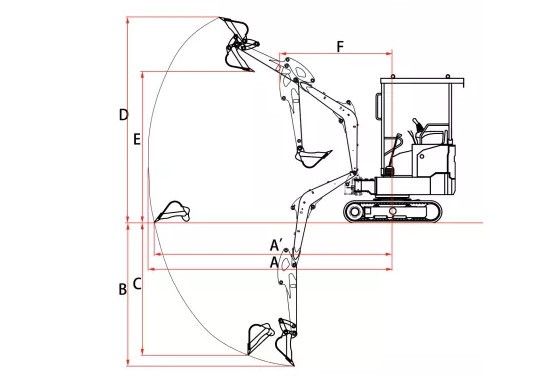 F
D
E
A′
A
B
C