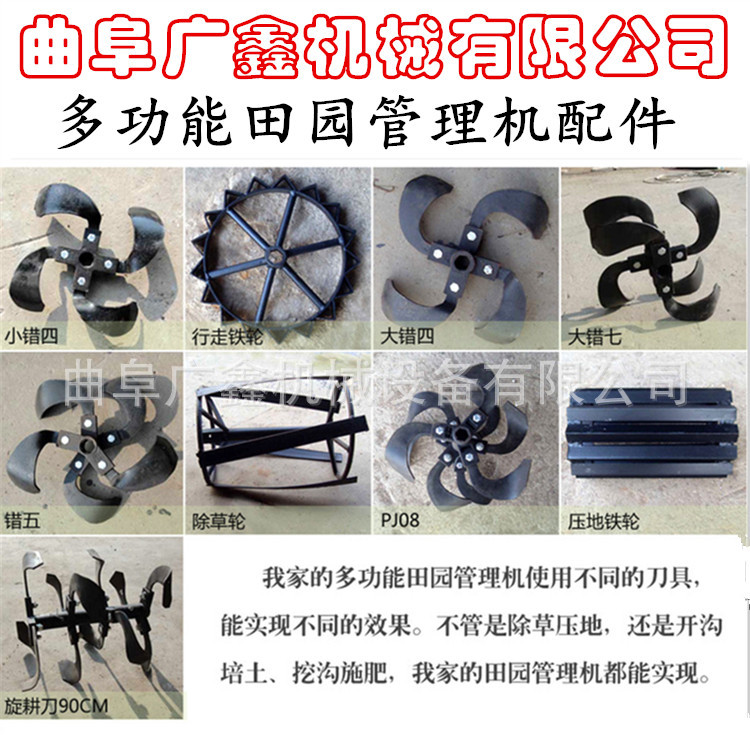 曲阜广鑫机械有限公司

多功能田园管理机配件

小错四

行走铁轮

大错四

大错七

曲阜广鑫机械设备有限公司

错五

除草轮

PJ08

压地铁轮

旋耕刀90CM

我家的多功能田园管理机使用不同的刀具，能实现不同的效果。不管是除草压地，还是开沟培土、挖沟施肥，我家的田园管理机都能实现。