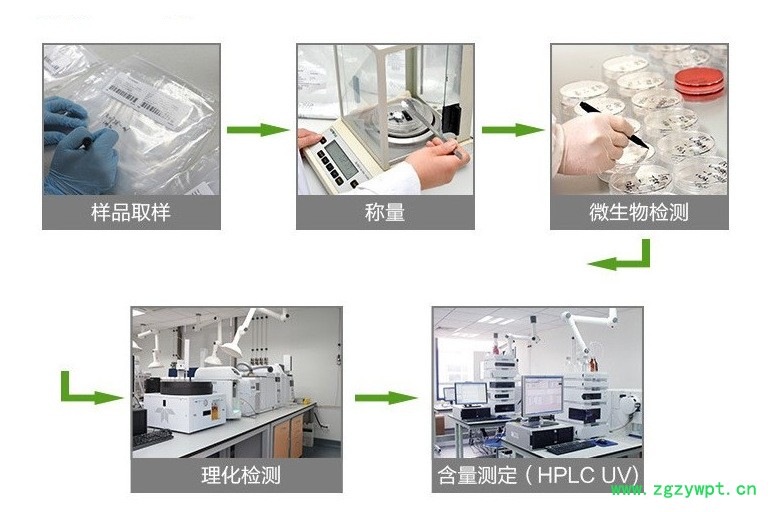 样品取样

称量

微生物检测

理化检测

含量测定（HPLC UV）

www.zgzywpt.cn