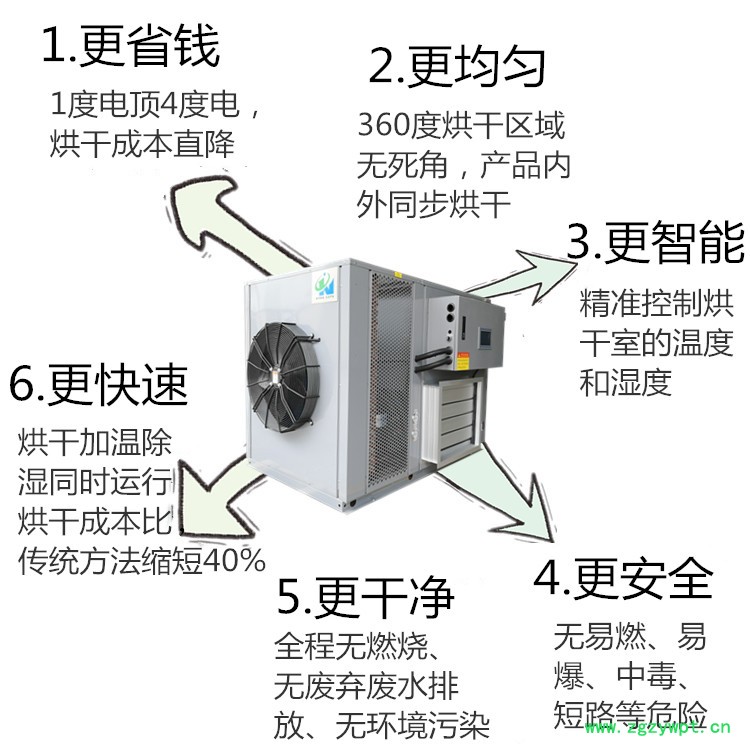 1.更省钱

1度电顶4度电，烘干成本直降

2.更均匀

360度烘干区域无死角，产品内外同步烘干

3.更智能

精准控制烘干室的温度和湿度

6.更快速

烘干加温除湿同时运行烘干成本比传统方法缩短40%

5.更干净

全程无燃烧、无废弃废水排放、无环境污染

4.更安全

无易燃、易爆、中毒、短路等危险

www.zgzywpt.cn