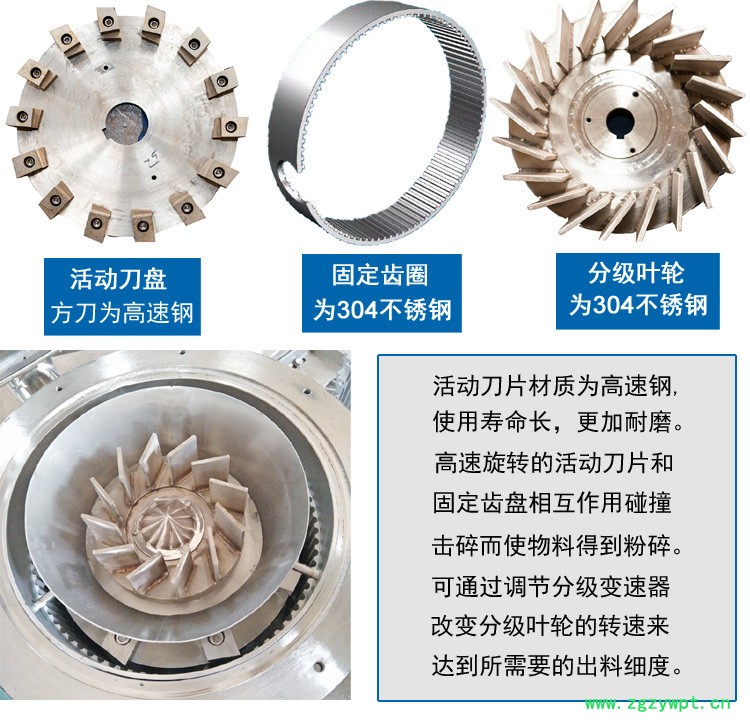 活动刀盘
方刀为高速钢

固定齿圈
为304不锈钢

分级叶轮
为304不锈钢

活动刀片材质为高速钢,
使用寿命长，更加耐磨。
高速旋转的活动刀片和
固定齿盘相互作用碰撞
击碎而使物料得到粉碎。
可通过调节分级变速器
改变分级叶轮的转速来
达到所需要的出料细度。

www.zgzywpt.cn