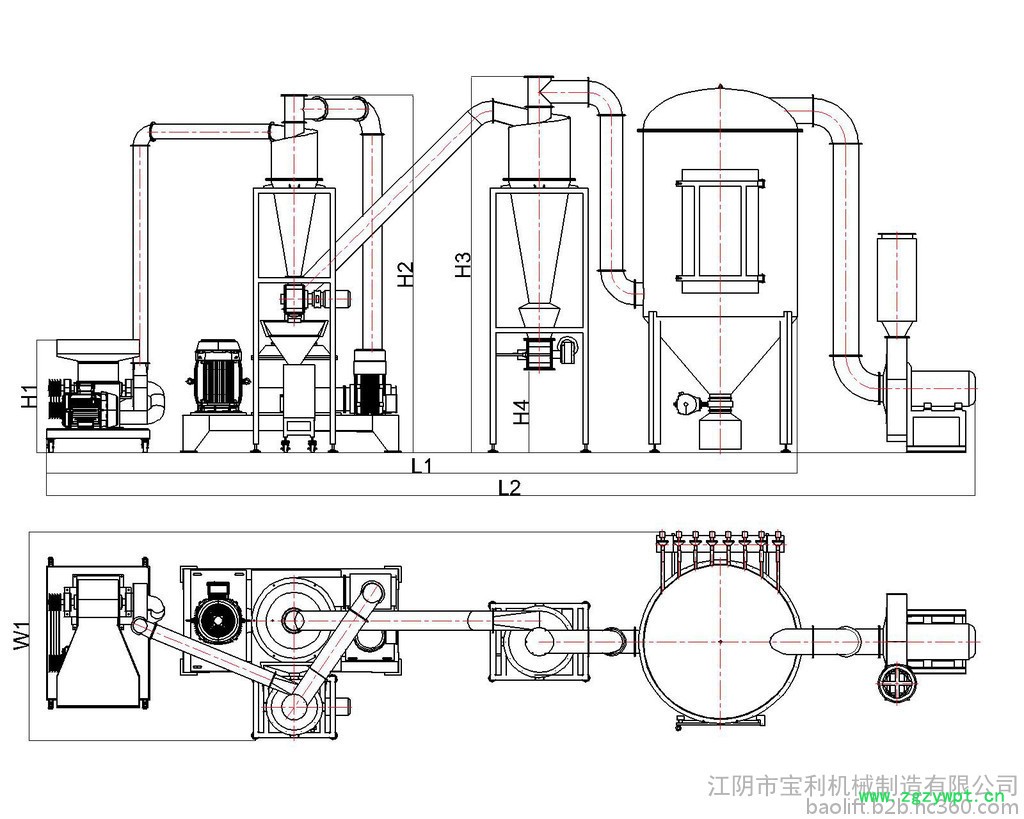 H1
H2
H3
H4
L1
L2
W1
江阴市宝利机械制造有限公司
baolift.b2b.hc360.com
www.zgzywpt.cn