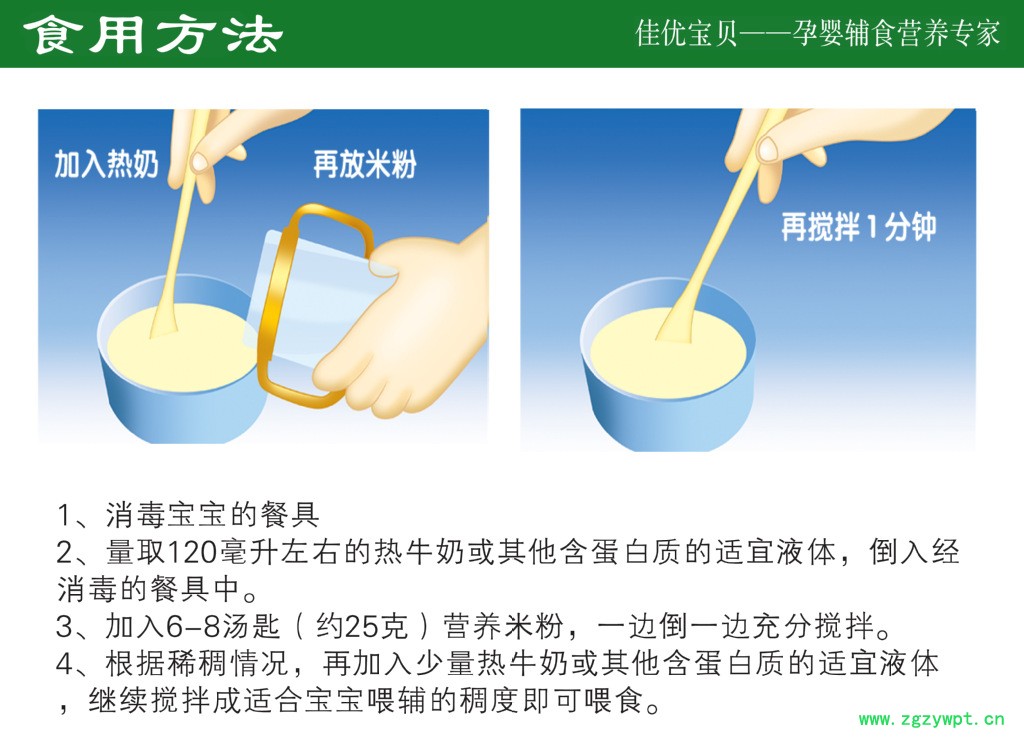 食用方法

佳优宝贝——孕婴辅食营养专家

加入热奶

再放米粉

再搅拌1分钟

1、消毒宝宝的餐具
2、量取120毫升左右的热牛奶或其他含蛋白质的适宜液体，倒入经消毒的餐具中。
3、加入6-8汤匙（约25克）营养米粉，一边倒一边充分搅拌。
4、根据稀稠情况，再加入少量热牛奶或其他含蛋白质的适宜液体，继续搅拌成适合宝宝喂辅的稠度即可喂食。

www.zgzywpt.cn