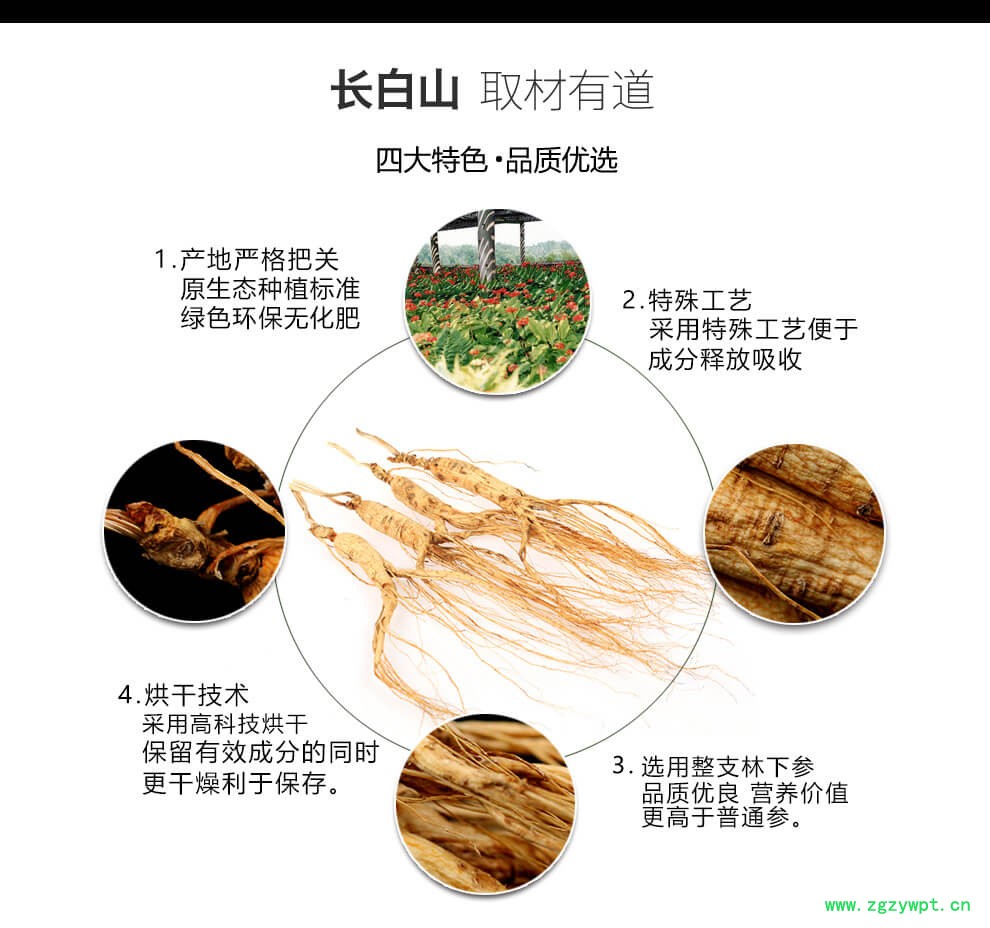 长白山 取材有道

四大特色·品质优选

1.产地严格把关
原生态种植标准
绿色环保无化肥

2.特殊工艺
采用特殊工艺便于
成分释放吸收

4.烘干技术
采用高科技烘干
保留有效成分的同时
更干燥利于保存。

3.选用整支林下参
品质优良 营养价值
更高于普通参。

www.zgzywpt.cn