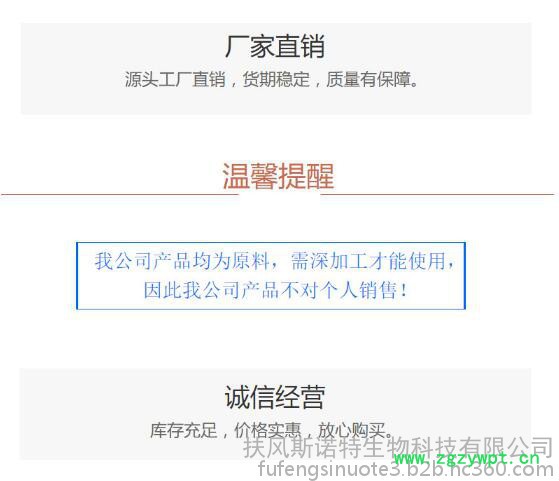 厂家直销
源头工厂直销，货期稳定，质量有保障。

温馨提醒

我公司产品均为原料，需深加工才能使用，因此我公司产品不对个人销售！

诚信经营
库存充足，价格实惠，放心购买。

扶风斯诺特生物科技有限公司
www.zgzywpt.cn
fufengsinuote3.b2b.hc360.com