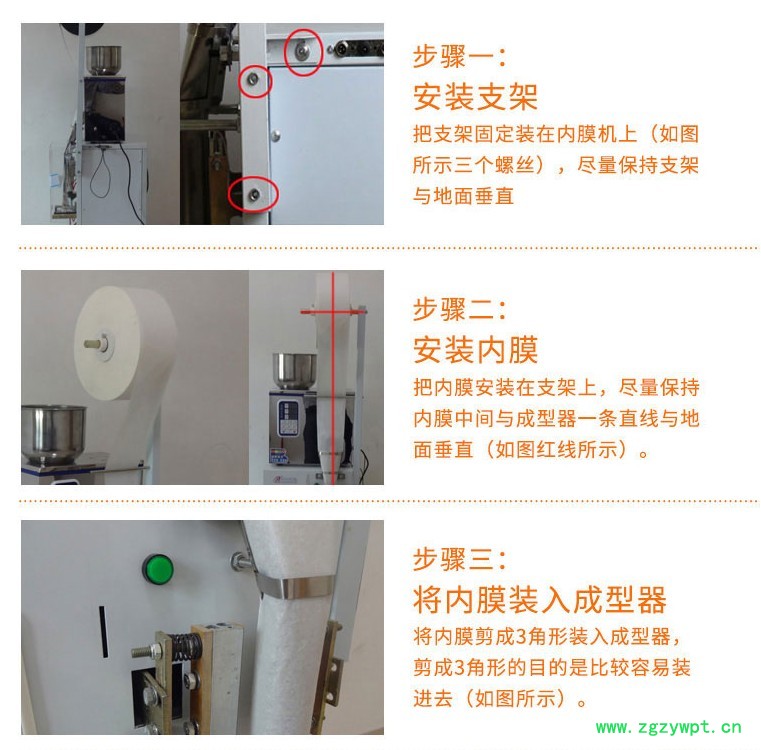 步骤一：
安装支架
把支架固定装在内膜机上（如图所示三个螺丝），尽量保持支架与地面垂直

步骤二：
安装内膜
把内膜安装在支架上，尽量保持内膜中间与成型器一条直线与地面垂直（如图红线所示）。

步骤三：
将内膜装入成型器
将内膜剪成3角形装入成型器，剪成3角形的目的是比较容易装进去（如图所示）。

www.zgzywpt.cn