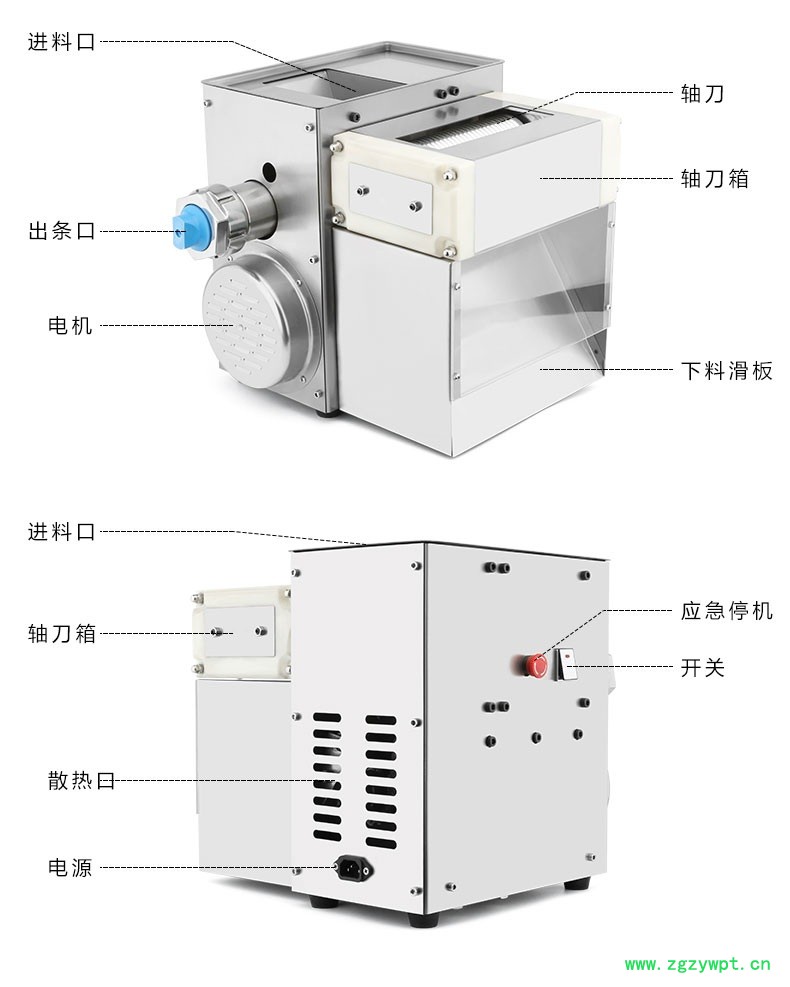 进料口

轴刀

轴刀箱

出条口

电机

下料滑板

进料口

轴刀箱

应急停机

开关

散热口

电源

www.zgzywpt.cn