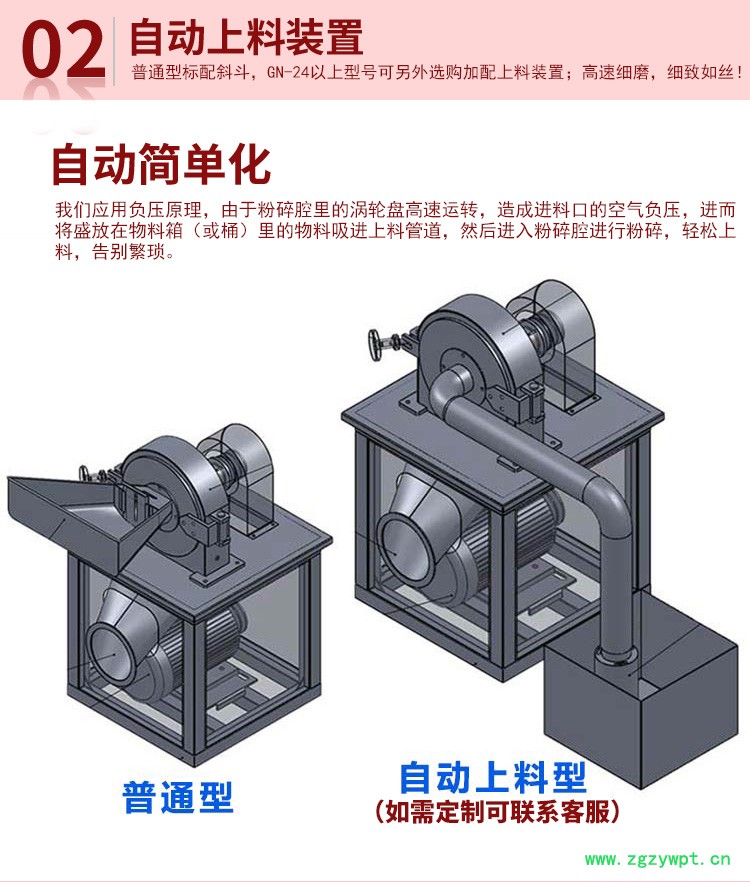 02 自动上料装置
普通型标配斜斗，GN-24以上型号可另外选购加配上料装置；高速细磨，细致如丝！

自动简单化

我们应用负压原理，由于粉碎腔里的涡轮盘高速运转，造成进料口的空气负压，进而将盛放在物料箱（或桶）里的物料吸进上料管道，然后进入粉碎腔进行粉碎，轻松上料，告别繁琐。

普通型

自动上料型
（如需定制可联系客服）

www.zgzywpt.cn