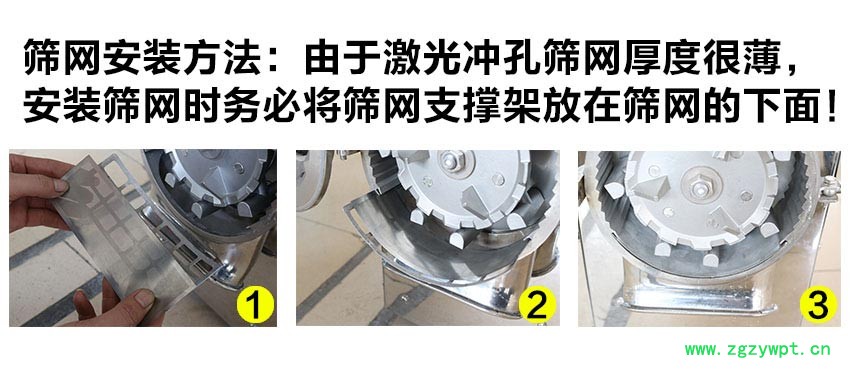 筛网安装方法：由于激光冲孔筛网厚度很薄，安装筛网时务必将筛网支撑架放在筛网的下面！

1

2

3

www.zgzywpt.cn