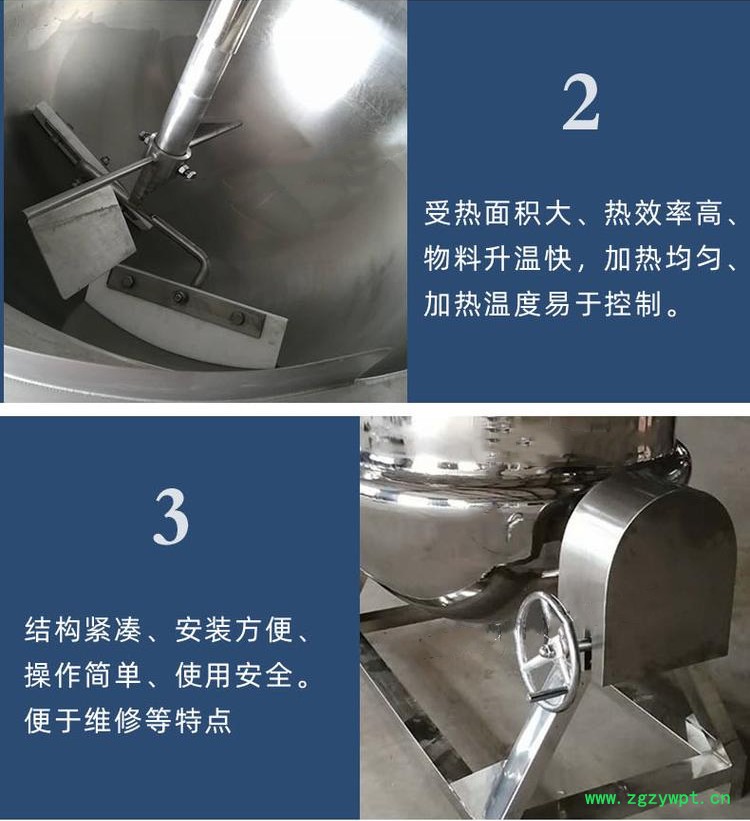 2

受热面积大、热效率高、物料升温快，加热均匀、加热温度易于控制。

3

结构紧凑、安装方便、操作简单、使用安全。便于维修等特点

www.zgzywpt.cn