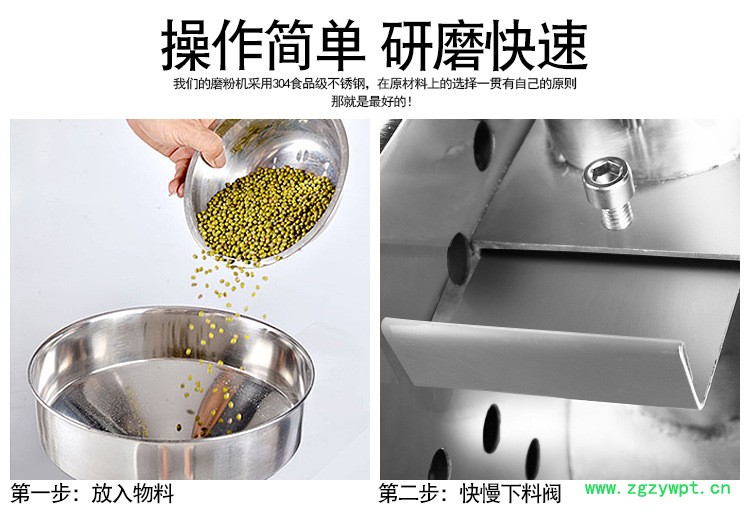 操作简单 研磨快速

我们的磨粉机采用304食品级不锈钢，在原材料上的选择一贯有自己的原则
那就是最好的！

第一步：放入物料

第二步：快慢下料阀

www.zgzywpt.cn