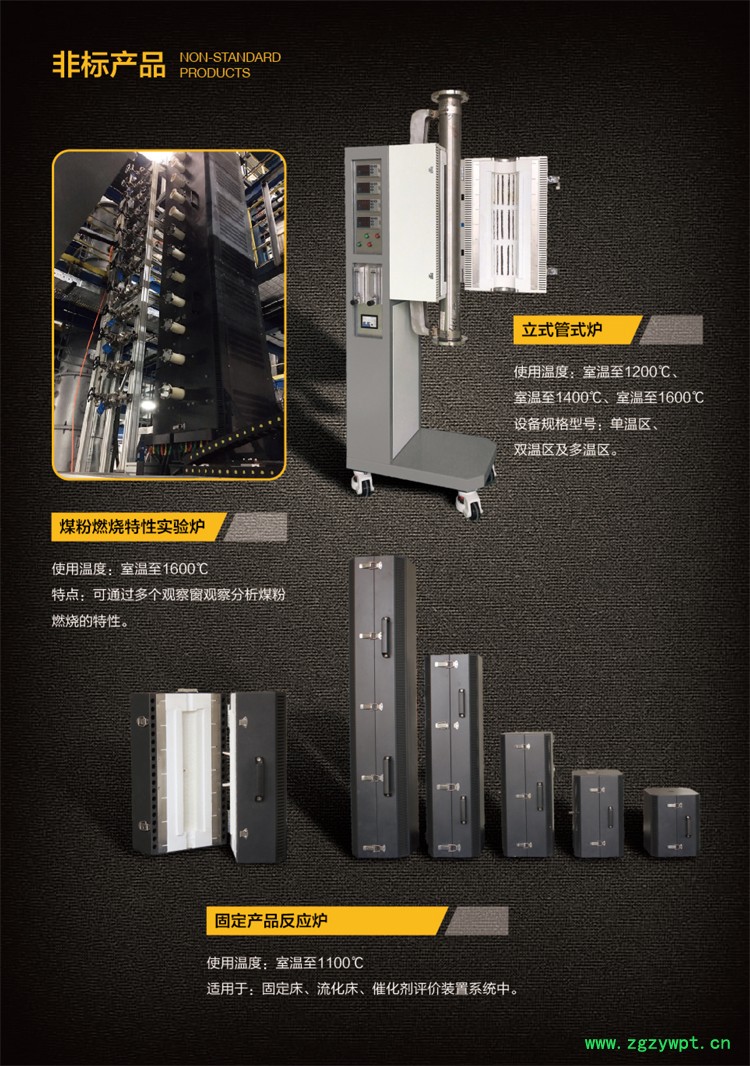 非标产品 NON-STANDARD PRODUCTS

立式管式炉

使用温度：室温至1200℃、室温至1400℃、室温至1600℃
设备规格型号：单温区、双温区及多温区。

煤粉燃烧特性实验炉

使用温度：室温至1600℃
特点：可通过多个观察窗观察分析煤粉燃烧的特性。

固定产品反应炉

使用温度：室温至1100℃
适用于：固定床、流化床、催化剂评价装置系统中。

www.zgzywpt.cn