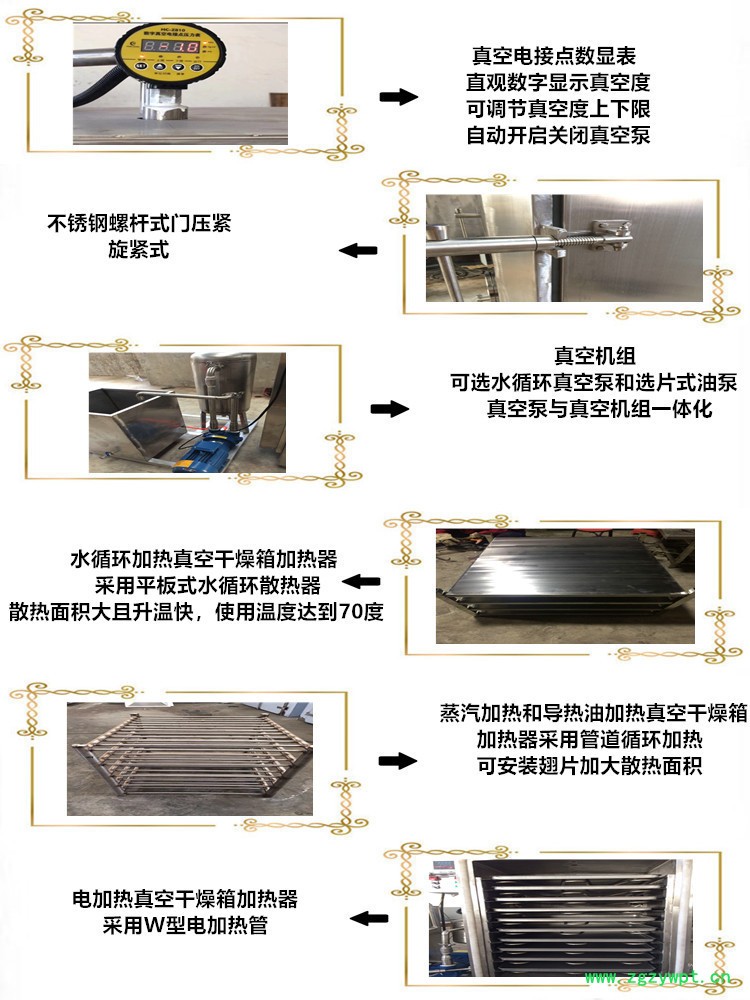 真空电接点数显表
直观数字显示真空度
可调节真空度上下限
自动开启关闭真空泵

不锈钢螺杆式门压紧
旋紧式

真空机组
可选水循环真空泵和选片式油泵
真空泵与真空机组一体化

水循环加热真空干燥箱加热器
采用平板式水循环散热器
散热面积大且升温快，使用温度达到70度

蒸汽加热和导热油加热真空干燥箱
加热器采用管道循环加热
可安装翅片加大散热面积

电加热真空干燥箱加热器
采用W型电加热管

www.zgzywpt.cn