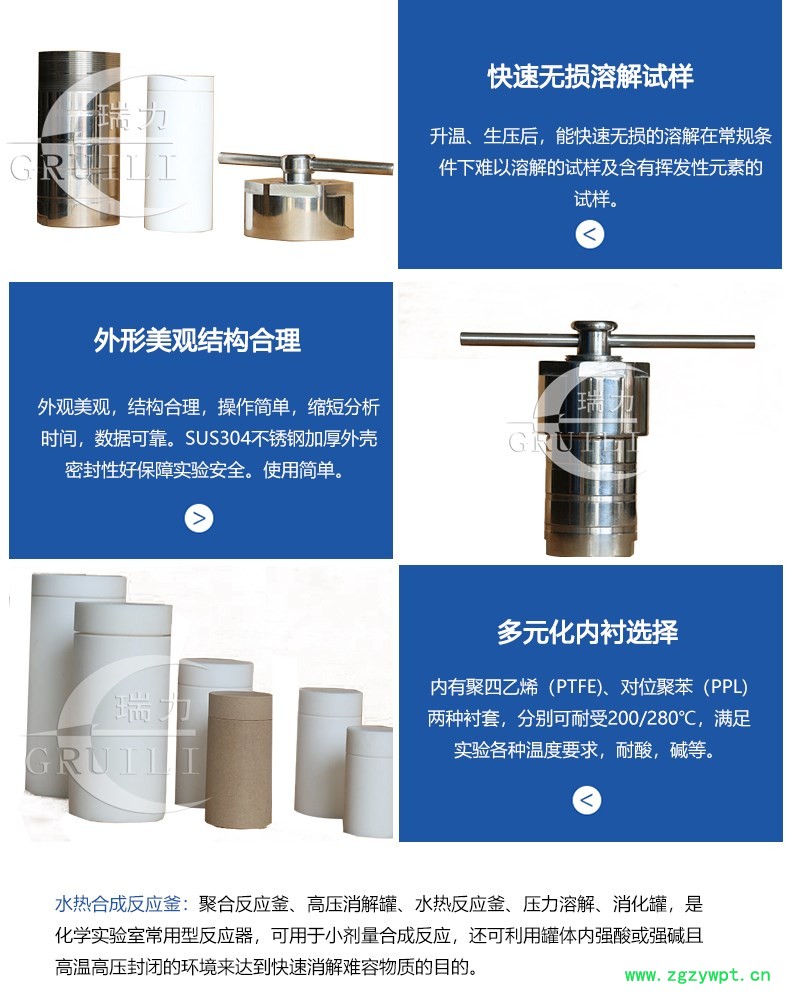 瑞力
GRUILI

快速无损溶解试样

升温、生压后，能快速无损的溶解在常规条件下难以溶解的试样及含有挥发性元素的试样。

<

外形美观结构合理

外观美观，结构合理，操作简单，缩短分析时间，数据可靠。SUS304不锈钢加厚外壳密封性好保障实验安全。使用简单。

>

瑞力
GRUILI

瑞力
GRUILI

多元化内衬选择

内有聚四乙烯（PTFE）、对位聚苯（PPL）两种衬套，分别可耐受200/280℃，满足实验各种温度要求，耐酸，碱等。

<

水热合成反应釜：聚合反应釜、高压消解罐、水热反应釜、压力溶解、消化罐，是化学实验室常用型反应器，可用于小剂量合成反应，还可利用罐体内强酸或强碱且高温高压封闭的环境来达到快速消解难容物质的目的。

www.zgzywpt.cn