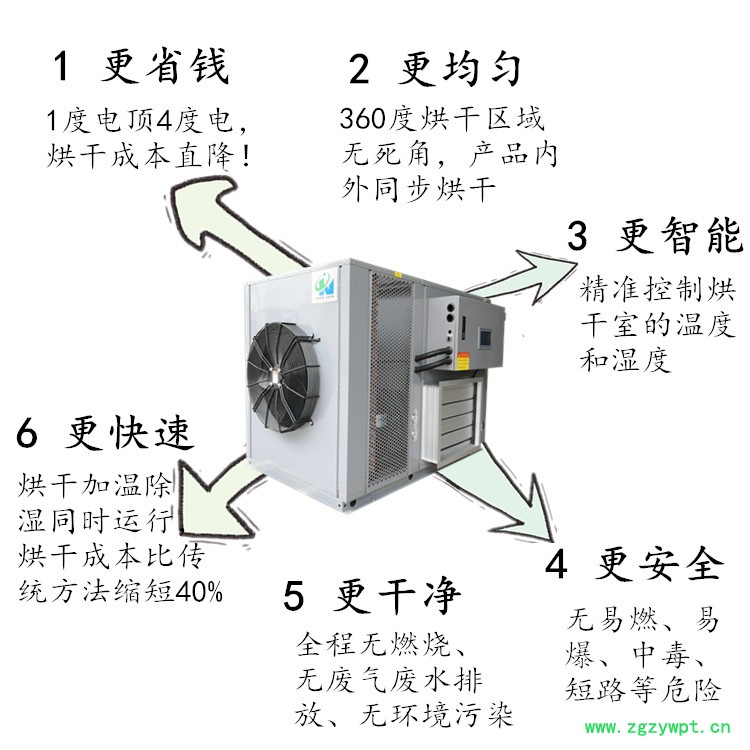 1 更省钱

1度电顶4度电，烘干成本直降！

2 更均匀

360度烘干区域无死角，产品内外同步烘干

3 更智能

精准控制烘干室的温度和湿度

6 更快速

烘干加温除湿同时运行烘干成本比传统方法缩短40%

5 更干净

全程无燃烧、无废气废水排放、无环境污染

4 更安全

无易燃、易爆、中毒、短路等危险

www.zgzywpt.cn