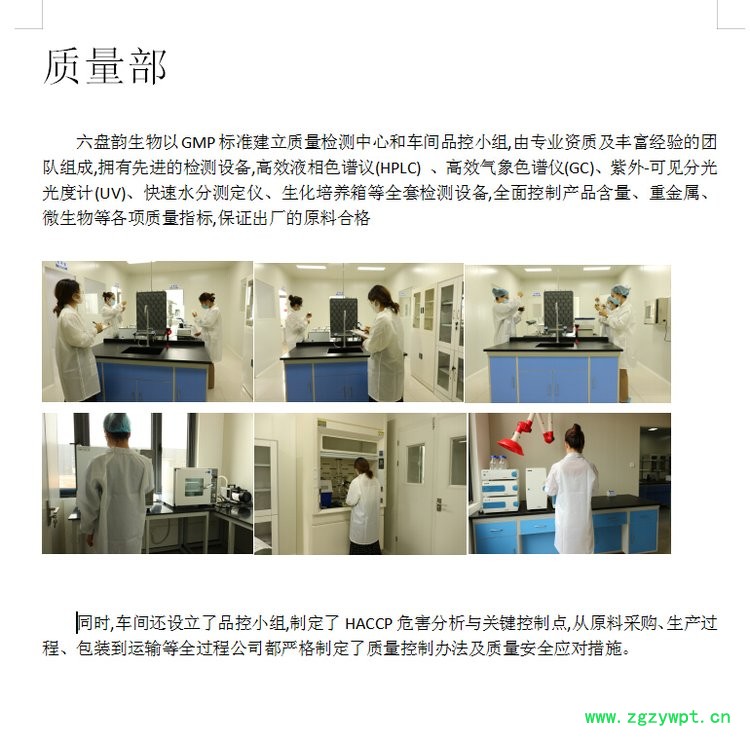 质量部

六盘韵生物以 GMP 标准建立质量检测中心和车间品控小组,由专业资质及丰富经验的团队组成,拥有先进的检测设备,高效液相色谱议(HPLC) 、高效气象色谱仪(GC)、紫外-可见分光光度计(UV)、快速水分测定仪、生化培养箱等全套检测设备,全面控制产品含量、重金属、微生物等各项质量指标,保证出厂的原料合格

同时,车间还设立了品控小组,制定了 HACCP 危害分析与关键控制点,从原料采购、生产过程、包装到运输等全过程公司都严格制定了质量控制办法及质量安全应对措施。

www.zgzywpt.cn