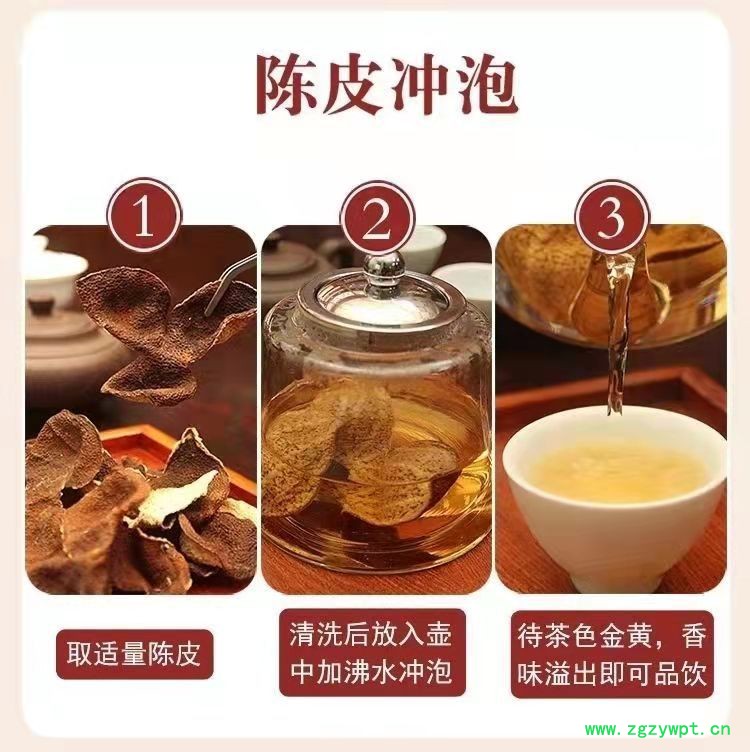 陈皮冲泡

1

2

3

取适量陈皮

清洗后放入壶中加沸水冲泡

待茶色金黄，香味溢出即可品饮

www.zgzywpt.cn