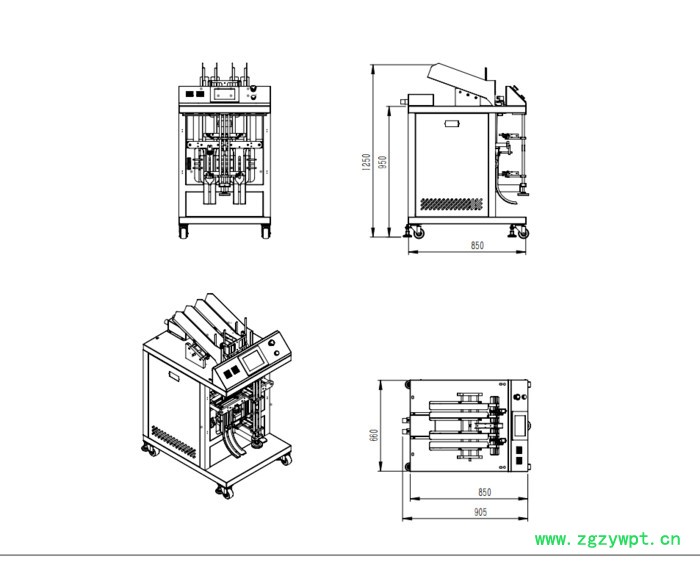 1250
950
850
660
850
905
www.zgzywpt.cn