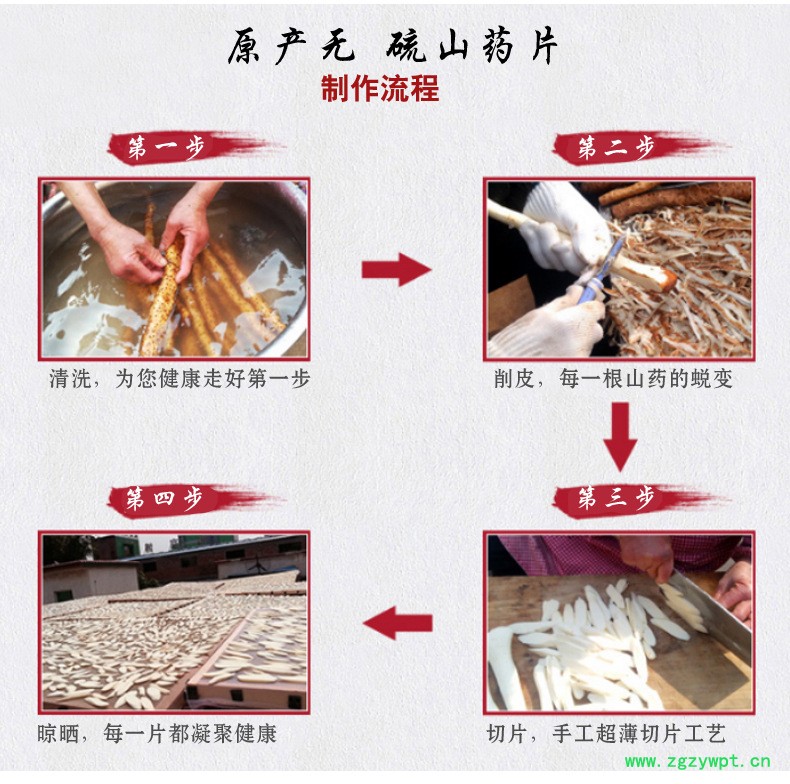 原产无 硫山药片
制作流程

第一步
清洗，为您健康走好第一步

第二步
削皮，每一根山药的蜕变

第三步
切片，手工超薄切片工艺

第四步
晾晒，每一片都凝聚健康

www.zgzywpt.cn