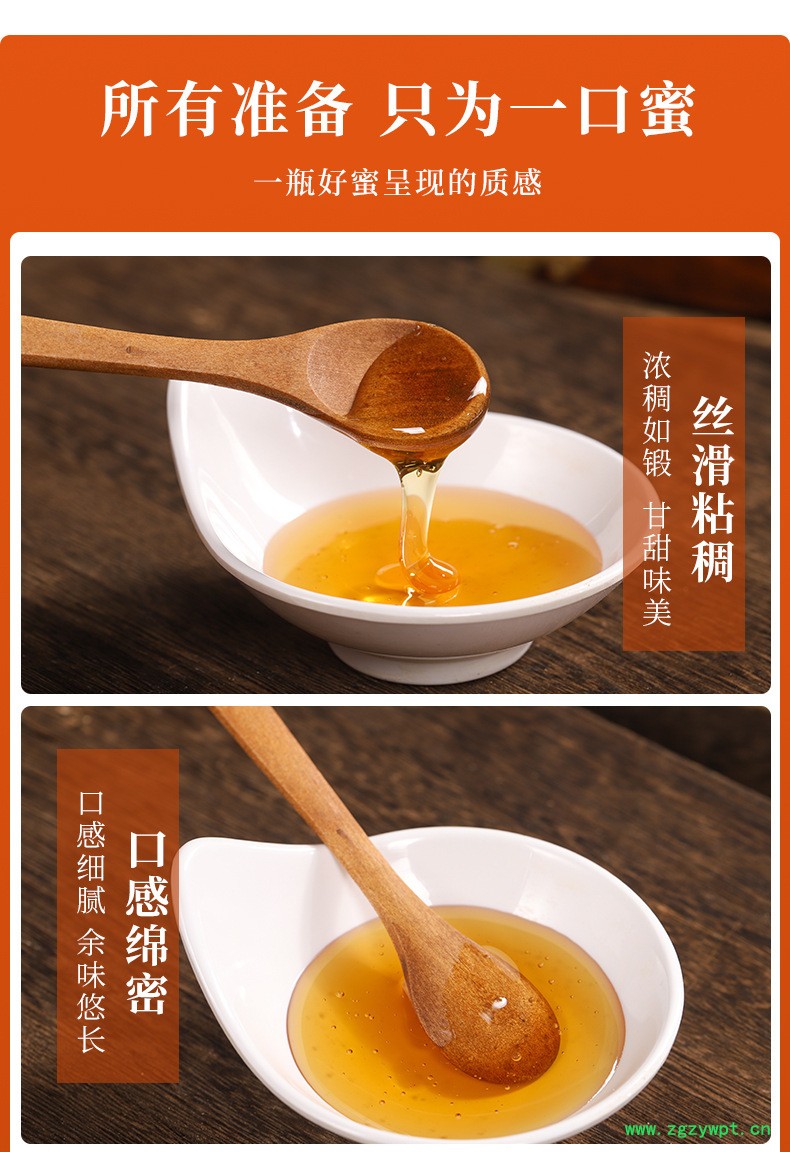 所有准备 只为一口蜜

一瓶好蜜呈现的质感

丝滑粘稠

浓稠如锻 甘甜味美

口感绵密

口感细腻 余味悠长

www.zgzywpt.cn