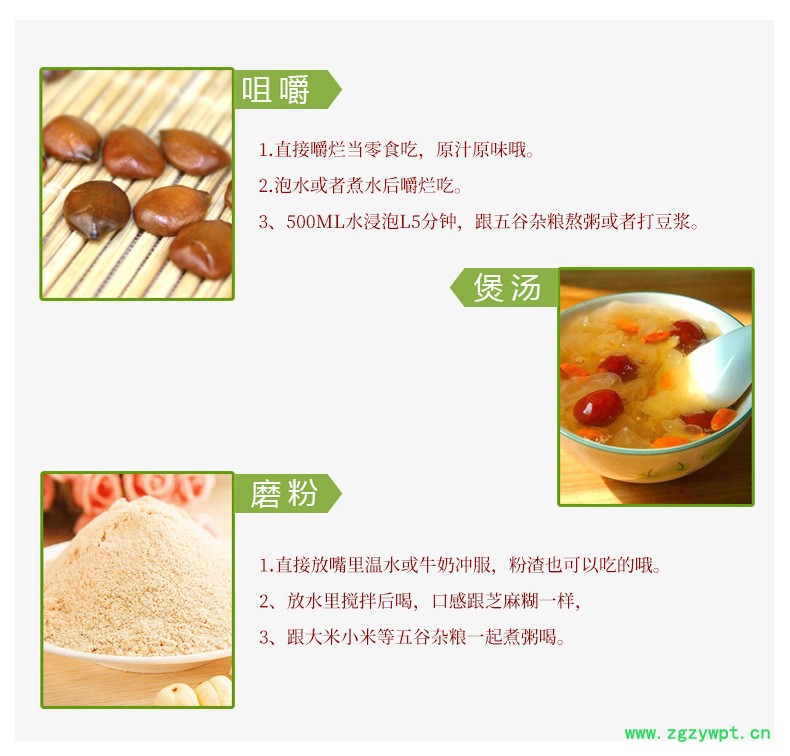 咀嚼

1.直接嚼烂当零食吃，原汁原味哦。

2.泡水或者煮水后嚼烂吃。

3、500ML水浸泡L5分钟，跟五谷杂粮熬粥或者打豆浆。

煲汤

磨粉

1.直接放嘴里温水或牛奶冲服，粉渣也可以吃的哦。

2、放水里搅拌后喝，口感跟芝麻糊一样，

3、跟大米小米等五谷杂粮一起煮粥喝。

www.zgzywpt.cn