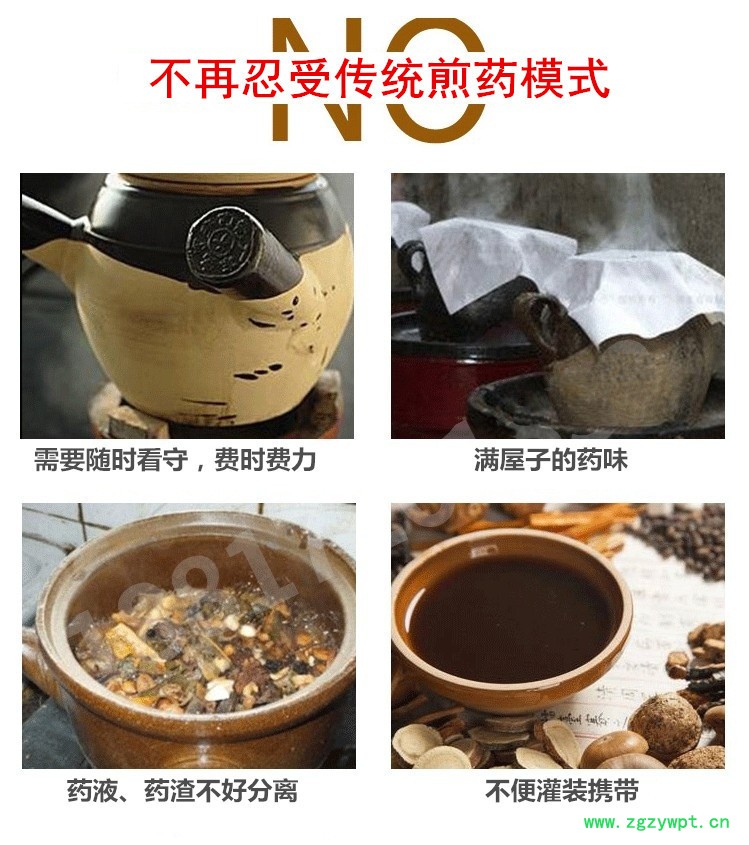 NO
不再忍受传统煎药模式

需要随时看守，费时费力

满屋子的药味

药液、药渣不好分离

不便灌装携带

www.zgzywpt.cn