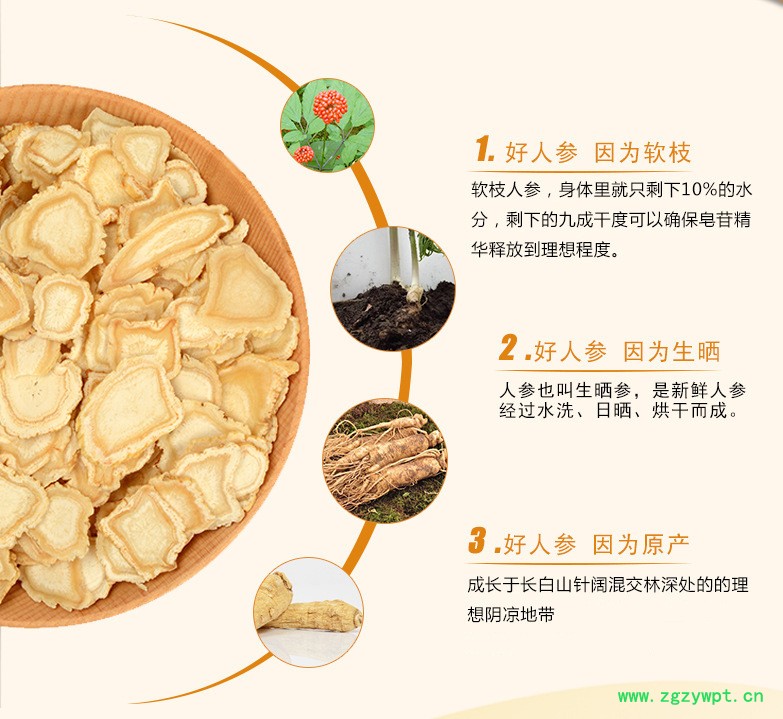 1. 好人参 因为软枝

软枝人参，身体里就只剩下10%的水分，剩下的九成干度可以确保皂苷精华释放到理想程度。

2 .好人参 因为生晒

人参也叫生晒参，是新鲜人参经过水洗、日晒、烘干而成。

3 .好人参 因为原产

成长于长白山针阔混交林深处的的理想阴凉地带

www.zgzywpt.cn